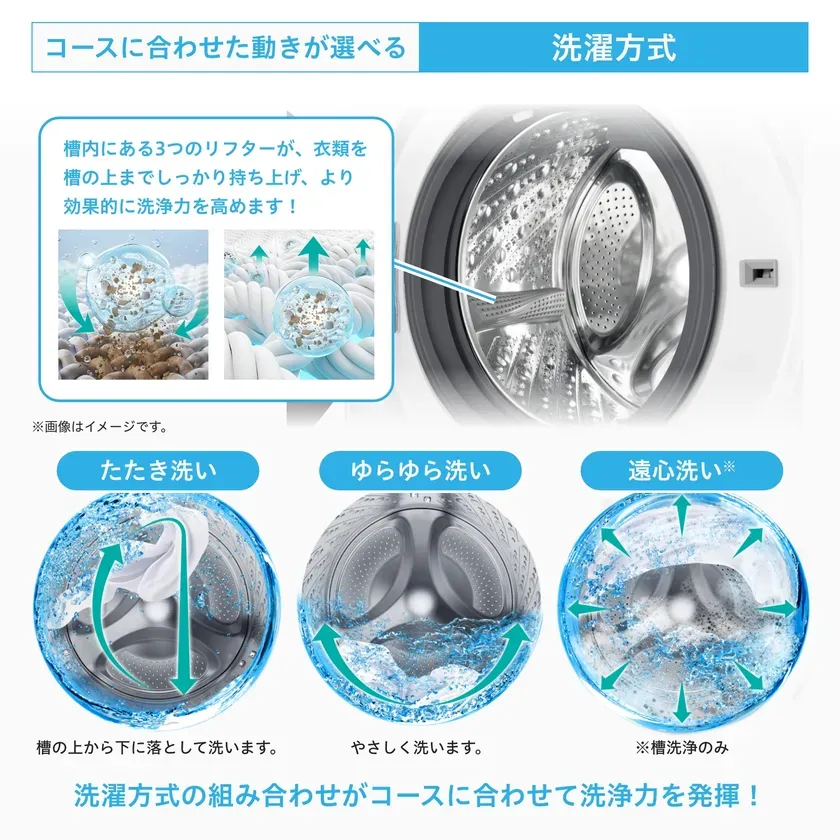 コースに合わせた動きが選べる

洗濯方式

槽内にある3つのリフターが、衣類を槽の上までしっかり持ち上げ、より効果的に洗浄力を高めます！

※画像はイメージです。

たたき洗い

ゆらゆら洗い

遠心洗い※

槽の上から下に落として洗います。

やさしく洗います。

※槽洗浄のみ

洗濯方式の組み合わせがコースに合わせて洗浄力を発揮！